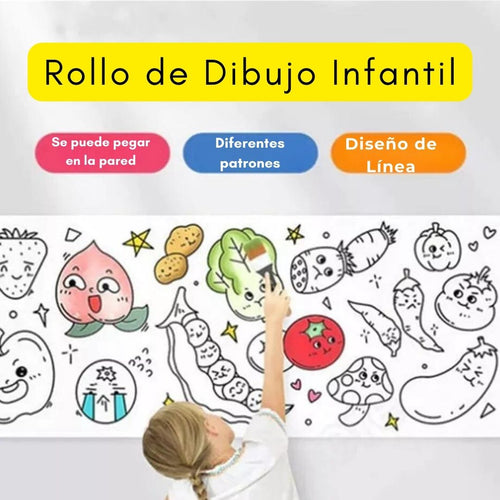 Rollo de Dibujo Infantil

Se puede pegar en la pared

Diferentes patrones

Diseño de Línea