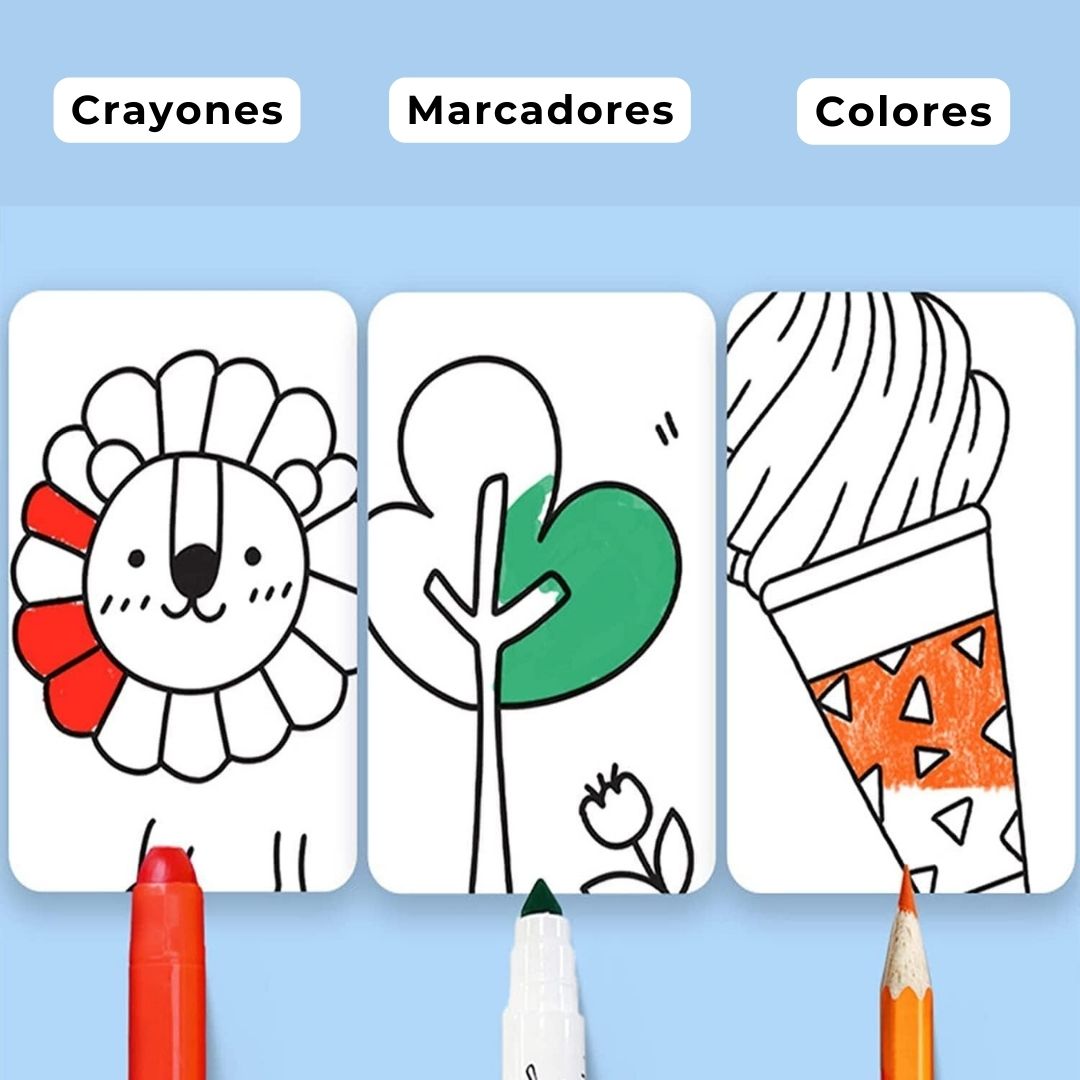 Crayones

Marcadores

Colores